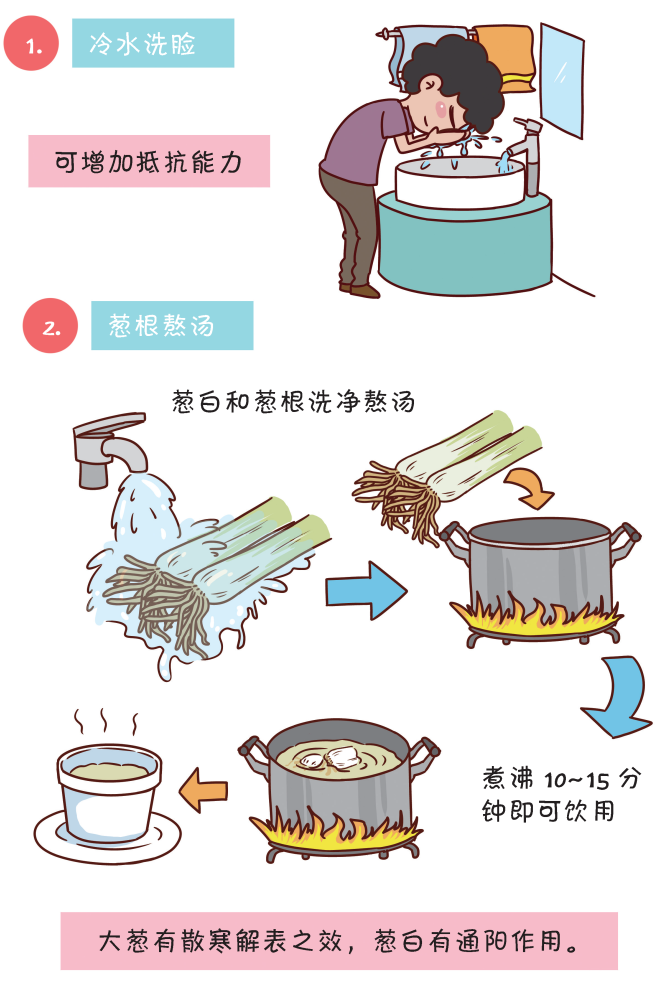 1. 冷水洗脸

可增加抵抗能力

2. 葱根熬汤

葱白和葱根洗净熬汤

煮沸 10~15 分钟即可饮用

大葱有散寒解表之效，葱白有通阳作用。